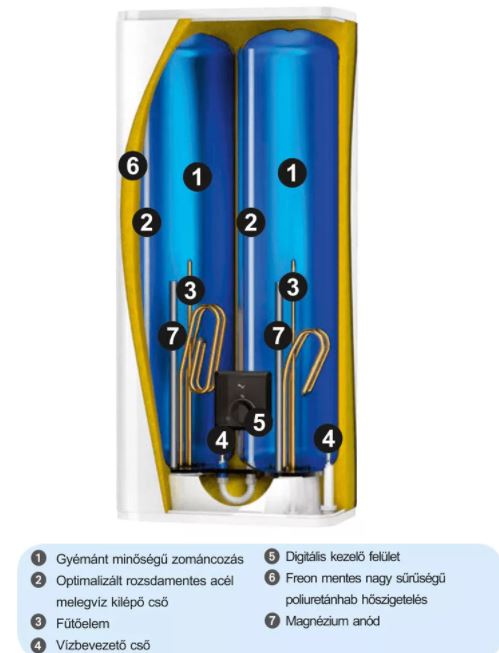 6
1
1
2
2
3
3
7
7
5
4
4

1 Gyémánt minőségű zománcozás
2 Optimalizált rozsdamentes acél melegvíz kilépő cső
3 Fűtőelem
4 Vízbevezető cső
5 Digitális kezelő felület
6 Freon mentes nagy sűrűségű poliuretánhab hőszigetelés
7 Magnézium anód